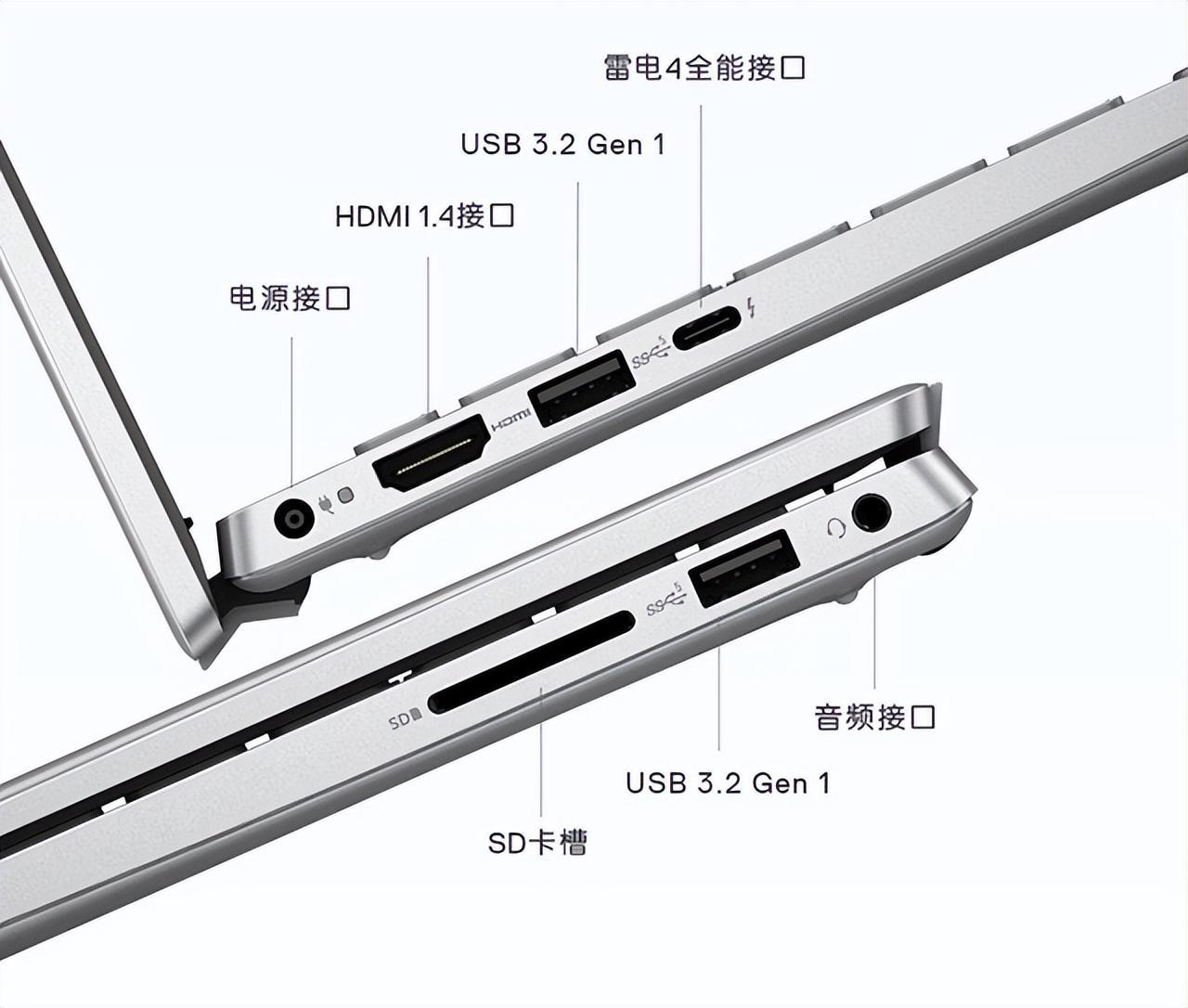 雷电4全能接口

USB 3.2 Gen 1

HDMI 1.4接口

电源接口

HDMI

SS

SS

SD

音频接口

USB 3.2 Gen 1

SD卡槽